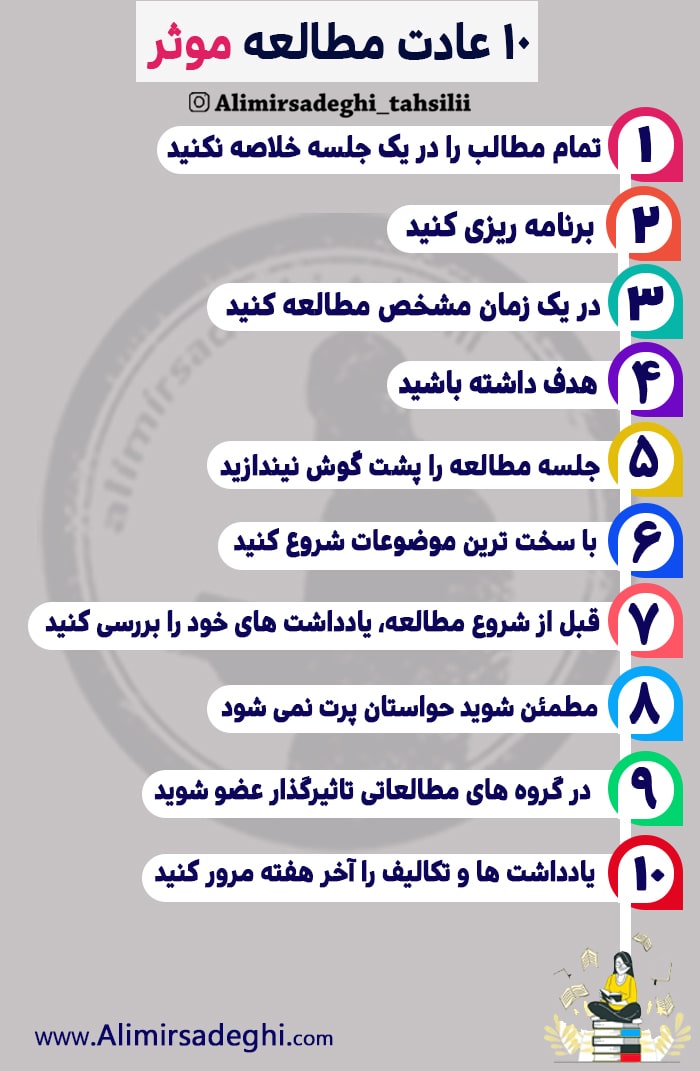 ۱۰ عادت مطالعه موثر

Alimirsadeghi_tahsilii

۱ تمام مطالب را در یک جلسه خلاصه نکنید

۲ برنامه ریزی کنید

۳ در یک زمان مشخص مطالعه کنید

۴ هدف داشته باشید

۵ جلسه مطالعه را پشت گوش نیندازید

۶ با سخت ترین موضوعات شروع کنید

۷ قبل از شروع مطالعه، یادداشت های خود را بررسی کنید

۸ مطمئن شوید حواستان پرت نمی شود

۹ در گروه های مطالعاتی تاثیرگذار عضو شوید

۱۰ یادداشت ها و تکالیف را آخر هفته مرور کنید

alimirsadeghi

www.Alimirsadeghi.com